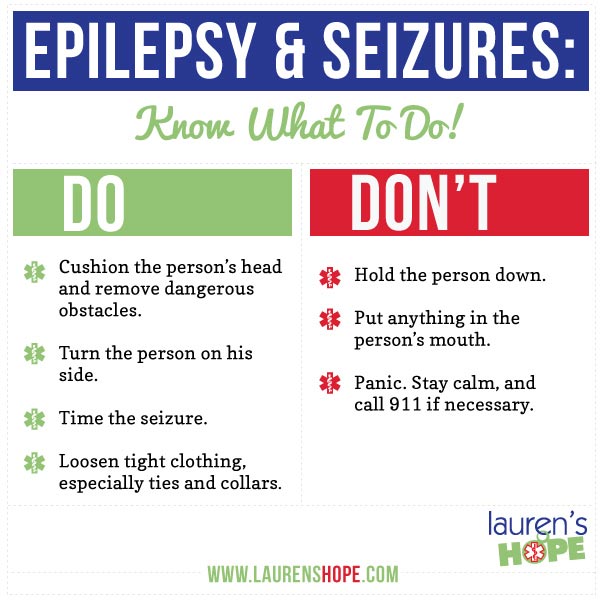 EPILEPSY & SEIZURES:

Know What To Do!

DO

Cushion the person's head and remove dangerous obstacles.

Turn the person on his side.

Time the seizure.

Loosen tight clothing, especially ties and collars.

DON'T

Hold the person down.

Put anything in the person's mouth.

Panic. Stay calm, and call 911 if necessary.

lauren's HOPE

WWW.LAURENSHOPE.COM